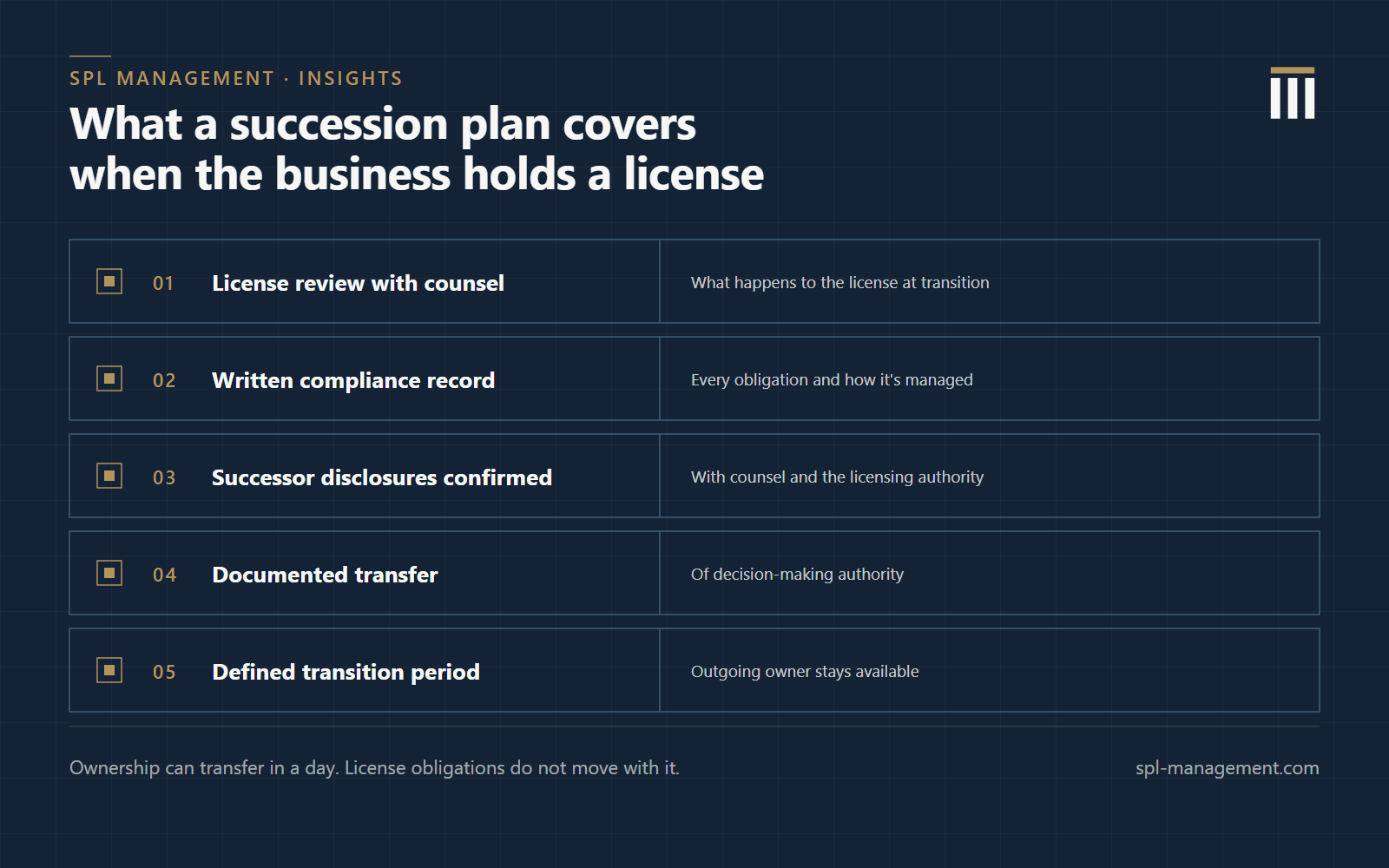 SPL MANAGEMENT · INSIGHTS

What a succession plan covers when the business holds a license

☑ 01 License review with counsel
What happens to the license at transition

☑ 02 Written compliance record
Every obligation and how it's managed

☑ 03 Successor disclosures confirmed
With counsel and the licensing authority

☑ 04 Documented transfer
Of decision-making authority

☑ 05 Defined transition period
Outgoing owner stays available

Ownership can transfer in a day. License obligations do not move with it.

spl-management.com