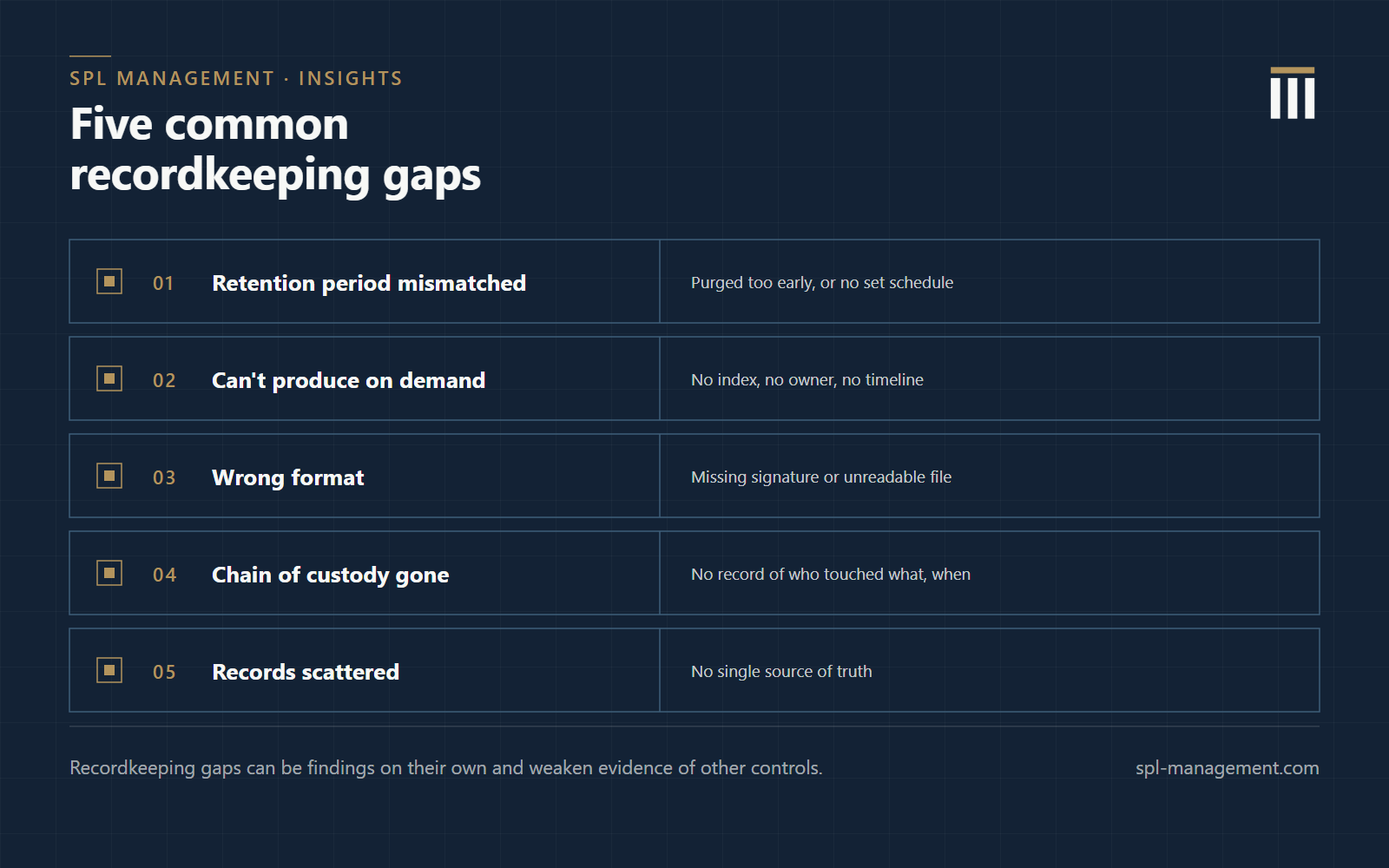 SPL MANAGEMENT · INSIGHTS

Five common recordkeeping gaps

01 Retention period mismatched
Purged too early, or no set schedule

02 Can't produce on demand
No index, no owner, no timeline

03 Wrong format
Missing signature or unreadable file

04 Chain of custody gone
No record of who touched what, when

05 Records scattered
No single source of truth

Recordkeeping gaps can be findings on their own and weaken evidence of other controls.

spl-management.com